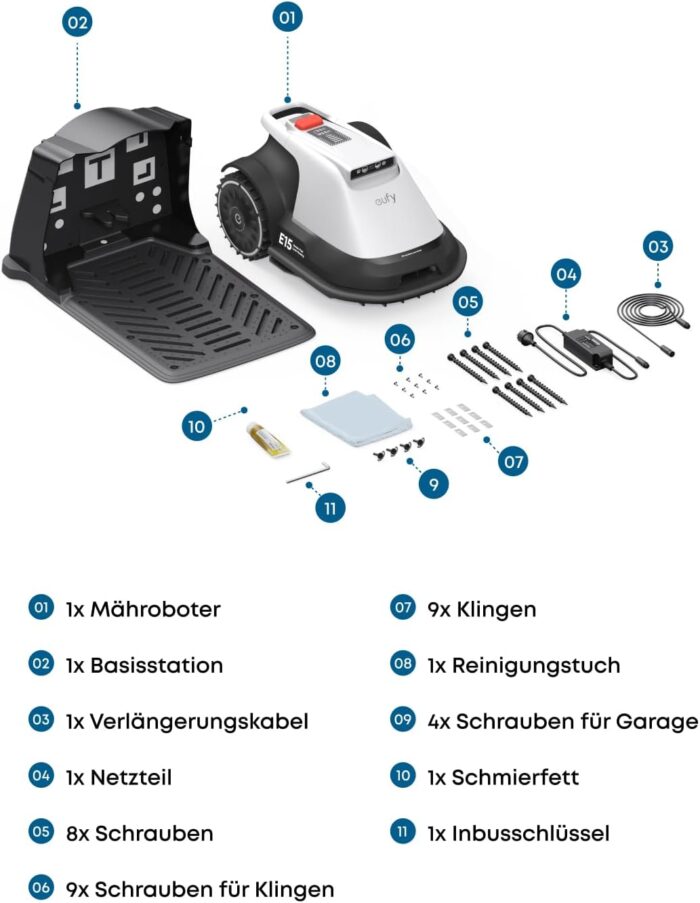 02
01
eufy
E15
03
04
05
06
08
10
07
9
11

01 1x Mähroboter
02 1x Basisstation
03 1x Verlängerungskabel
04 1x Netzteil
05 8x Schrauben
06 9x Schrauben für Klingen

07 9x Klingen
08 1x Reinigungstuch
09 4x Schrauben für Garage
10 1x Schmierfett
11 1x Inbusschlüssel